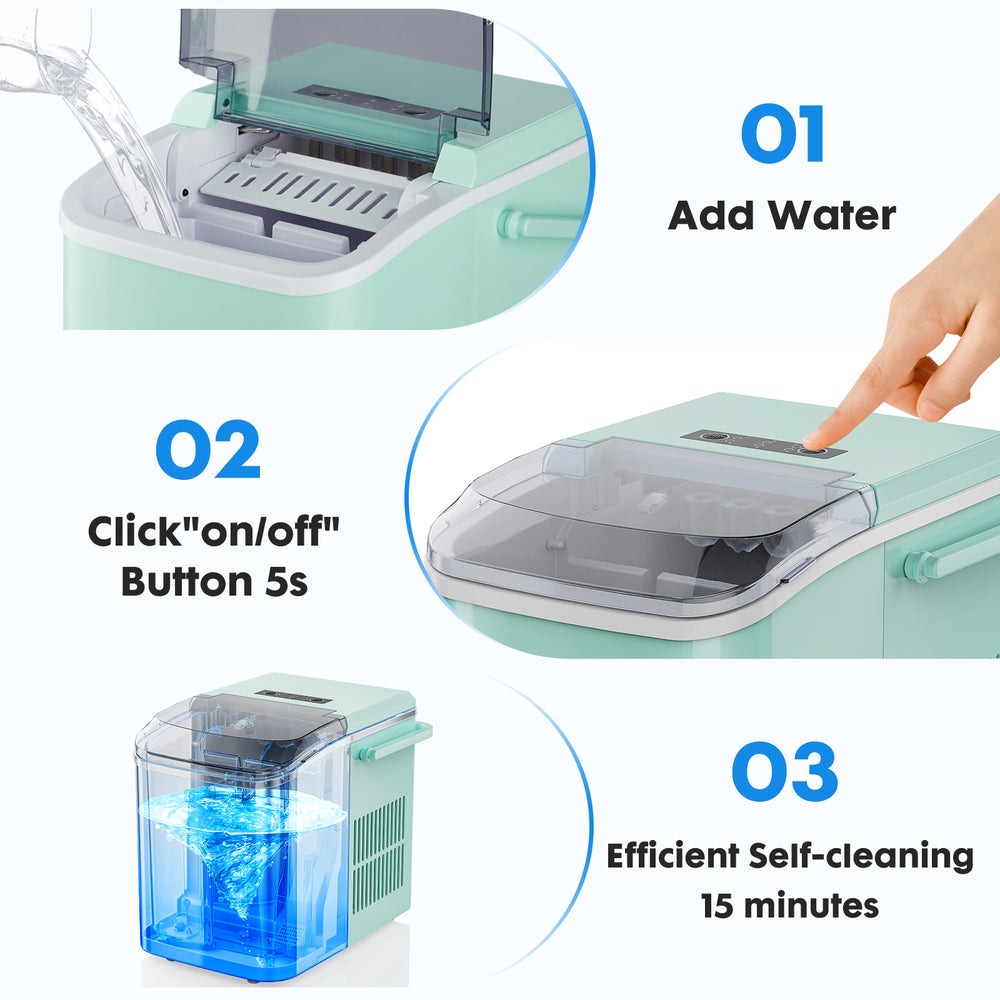 01
Add Water

02
Click"on/off"
Button 5s

03
Efficient Self-cleaning
15 minutes